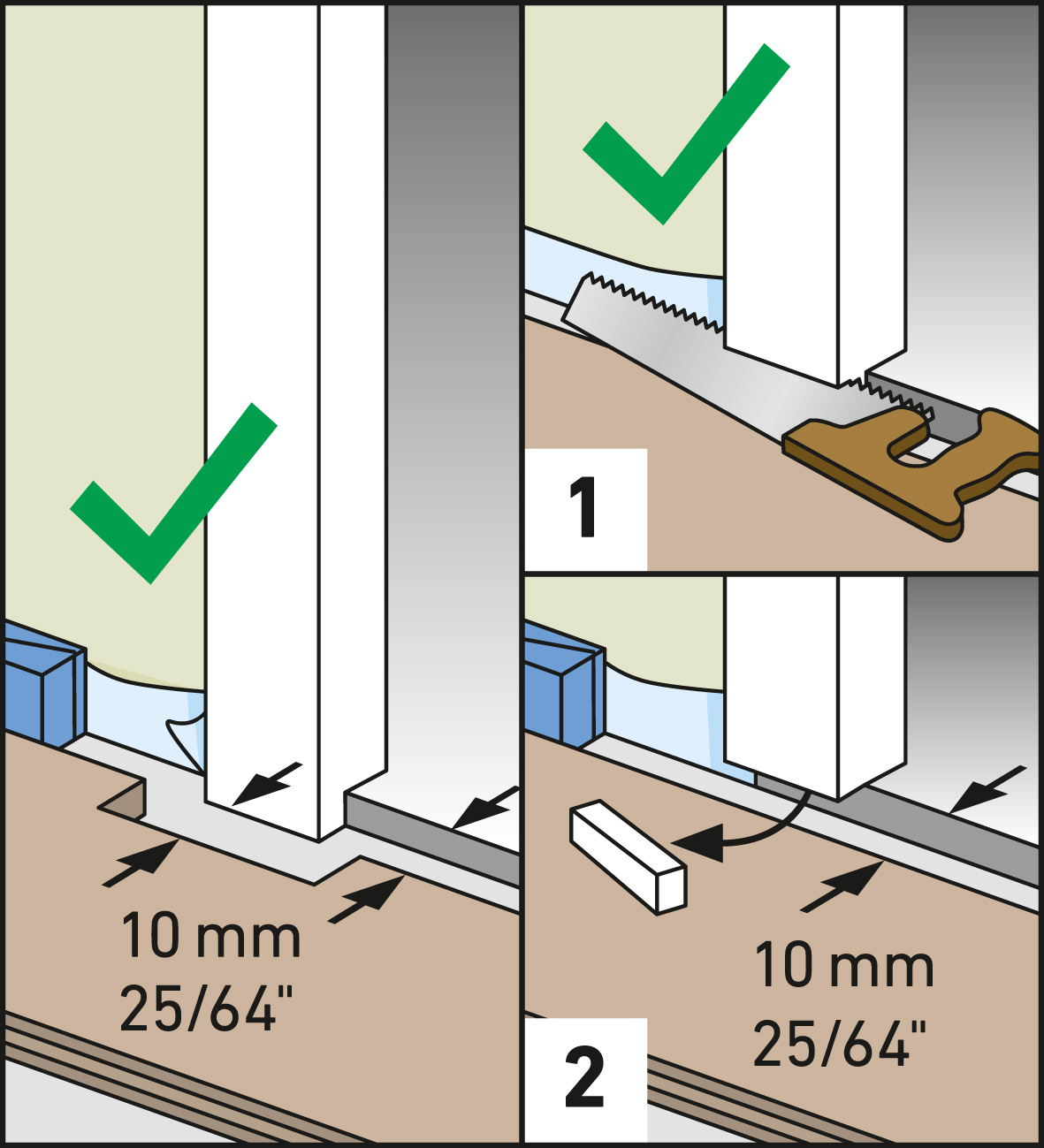 10 mm
25/64"

1

2

10 mm
25/64"